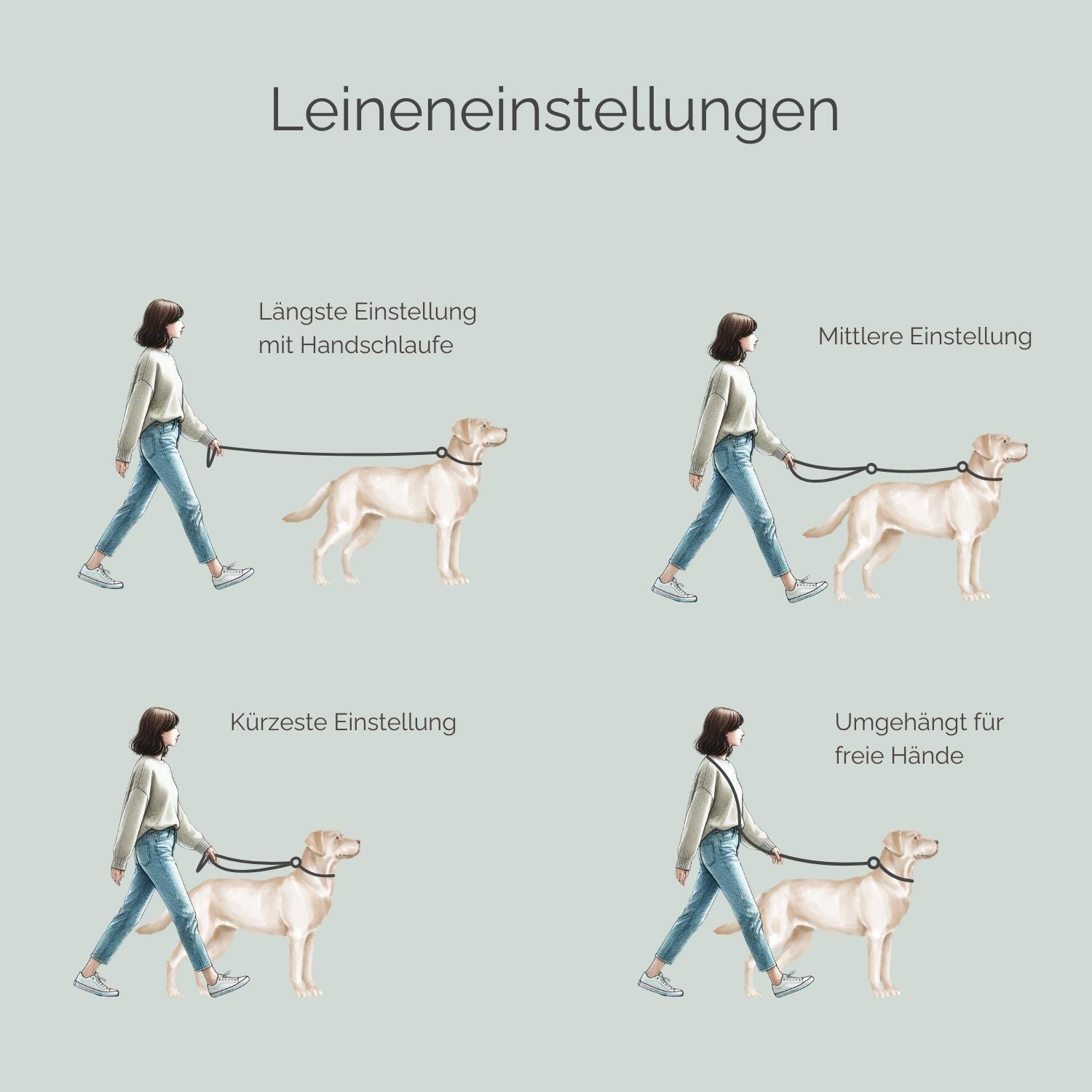 Leineneinstellungen

Längste Einstellung
mit Handschlaufe

Mittlere Einstellung

Kürzeste Einstellung

Umgehängt für
freie Hände