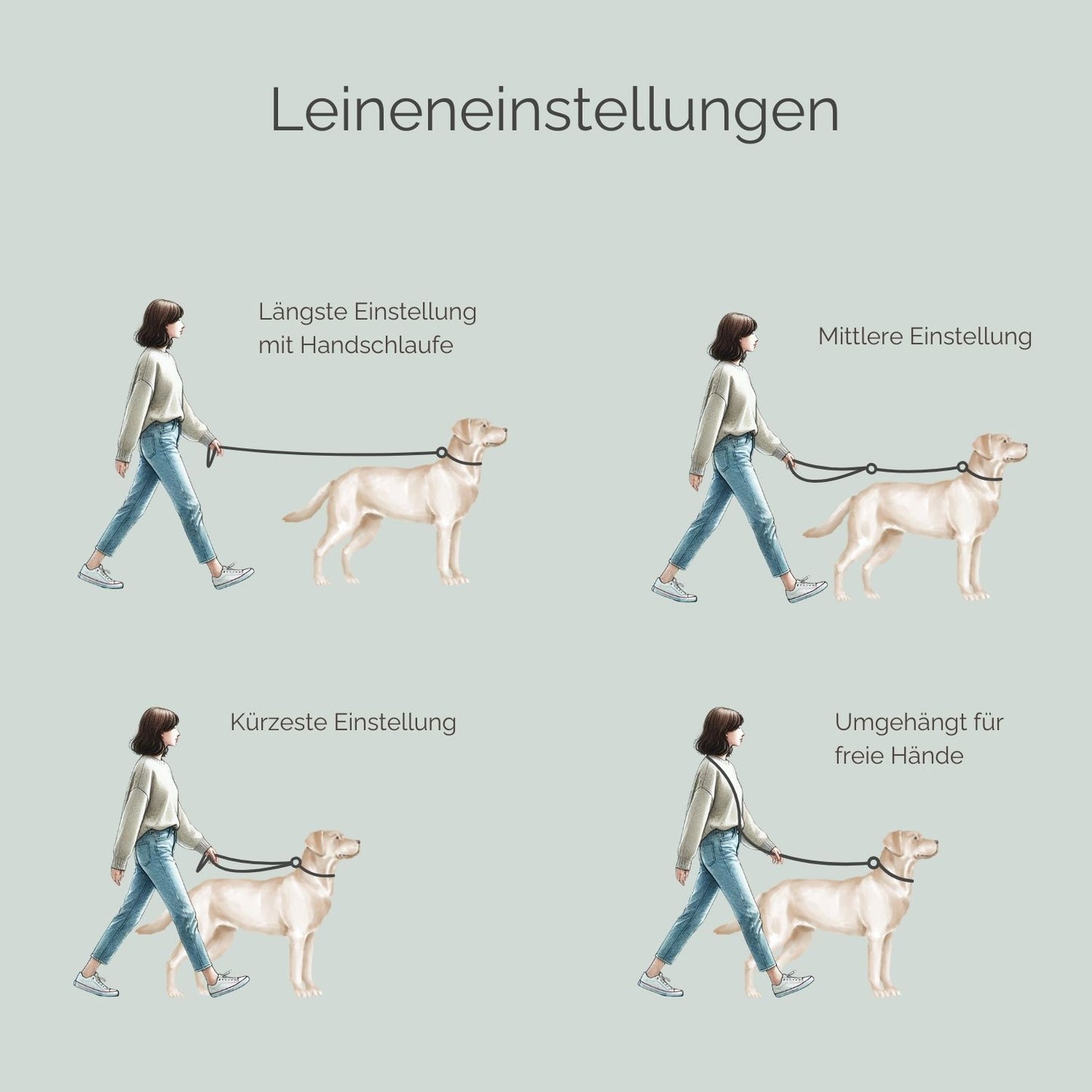 Leineneinstellungen

Längste Einstellung mit Handschlaufe

Mittlere Einstellung

Kürzeste Einstellung

Umgehängt für freie Hände